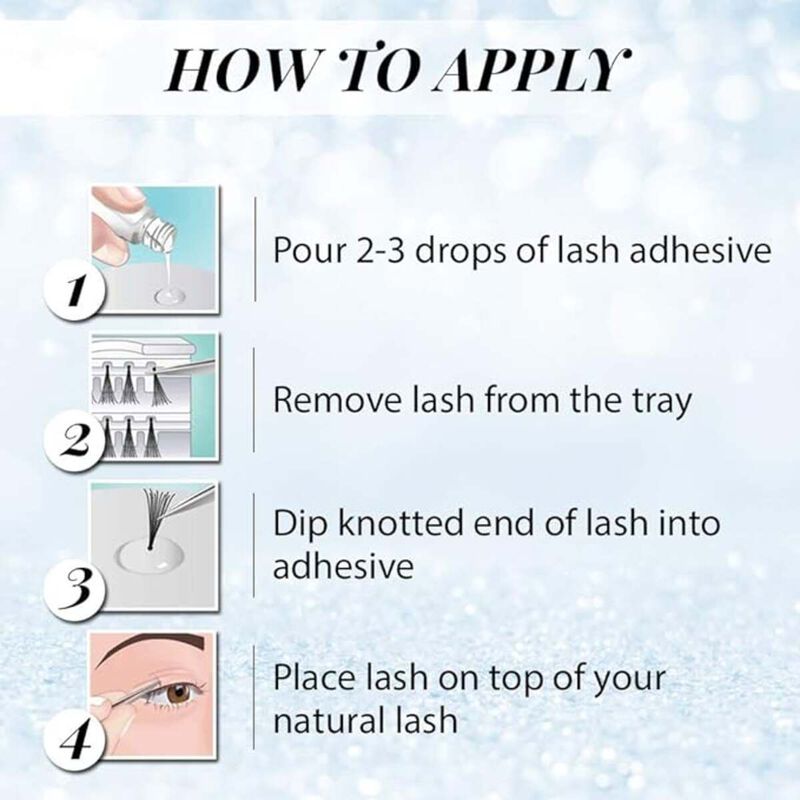 HOW TO APPLY

1

Pour 2-3 drops of lash adhesive

2

Remove lash from the tray

3

Dip knotted end of lash into adhesive

4

Place lash on top of your natural lash