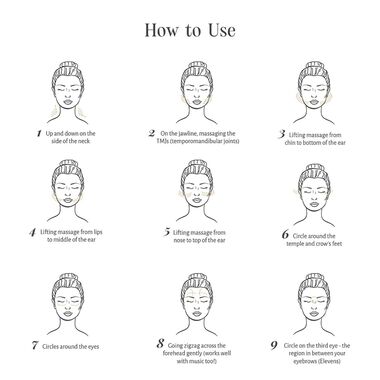 How to Use

1 Up and down on the side of the neck

2 On the jawline, massaging the TMJs (temporomandibular joints)

3 Lifting massage from chin to bottom of the ear

4 Lifting massage from lips to middle of the ear

5 Lifting massage from nose to top of the ear

6 Circle around the temple and crow's feet

7 Circles around the eyes

8 Going zigzag across the forehead gently (works well with music too!)

9 Circle on the third eye - the region in between your eyebrows (Elevens)