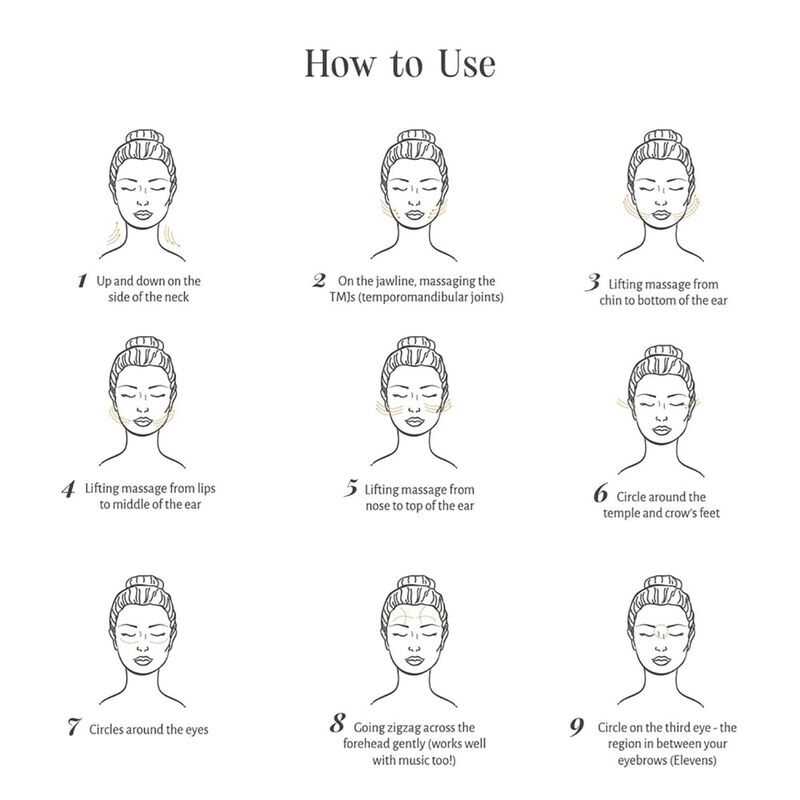 How to Use

1 Up and down on the side of the neck

2 On the jawline, massaging the TMJs (temporomandibular joints)

3 Lifting massage from chin to bottom of the ear

4 Lifting massage from lips to middle of the ear

5 Lifting massage from nose to top of the ear

6 Circle around the temple and crow's feet

7 Circles around the eyes

8 Going zigzag across the forehead gently (works well with music too!)

9 Circle on the third eye - the region in between your eyebrows (Elevens)