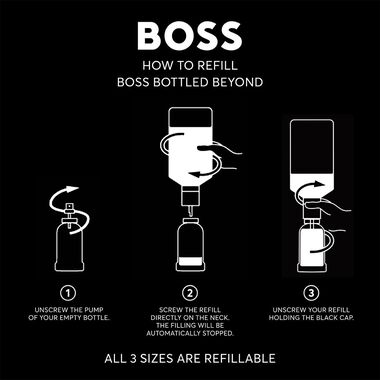 BOSS

HOW TO REFILL
BOSS BOTTLED BEYOND

1
UNSCREW THE PUMP OF YOUR EMPTY BOTTLE.

2
SCREW THE REFILL DIRECTLY ON THE NECK. THE FILLING WILL BE AUTOMATICALLY STOPPED.

3
UNSCREW YOUR REFILL HOLDING THE BLACK CAP.

ALL 3 SIZES ARE REFILLABLE