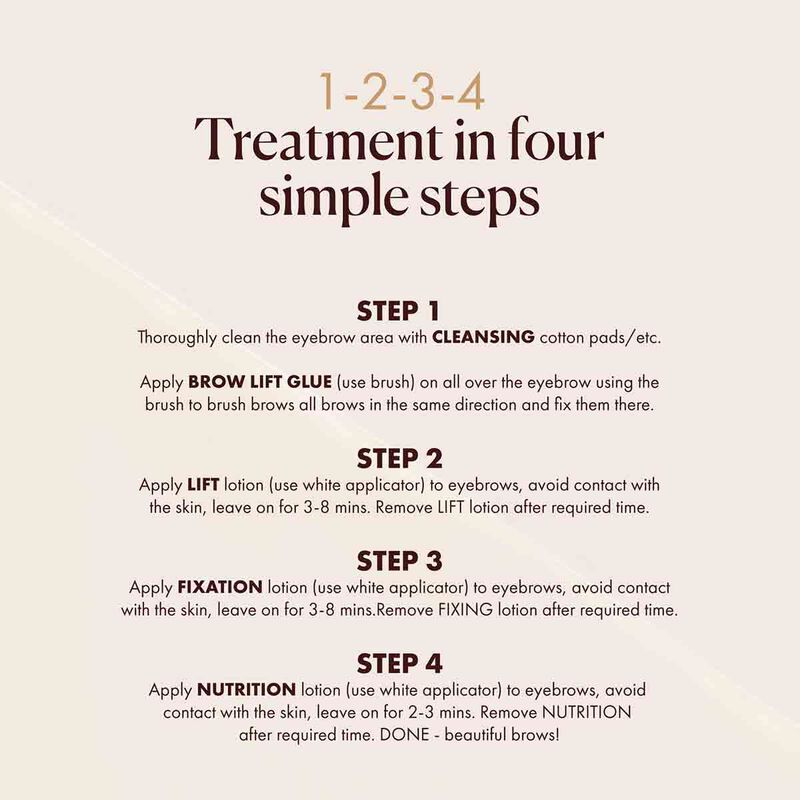 1-2-3-4
Treatment in four simple steps

STEP 1
Thoroughly clean the eyebrow area with CLEANSING cotton pads/etc.

Apply BROW LIFT GLUE (use brush) on all over the eyebrow using the brush to brush brows all brows in the same direction and fix them there.

STEP 2
Apply LIFT lotion (use white applicator) to eyebrows, avoid contact with the skin, leave on for 3-8 mins. Remove LIFT lotion after required time.

STEP 3
Apply FIXATION lotion (use white applicator) to eyebrows, avoid contact with the skin, leave on for 3-8 mins.Remove FIXING lotion after required time.

STEP 4
Apply NUTRITION lotion (use white applicator) to eyebrows, avoid contact with the skin, leave on for 2-3 mins. Remove NUTRITION after required time. DONE - beautiful brows!