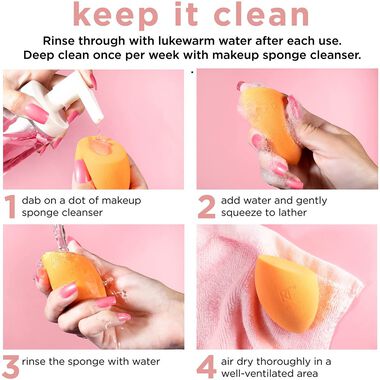 keep it clean

Rinse through with lukewarm water after each use.
Deep clean once per week with makeup sponge cleanser.

1 dab on a dot of makeup sponge cleanser

2 add water and gently squeeze to lather

3 rinse the sponge with water

4 air dry thoroughly in a well-ventilated area