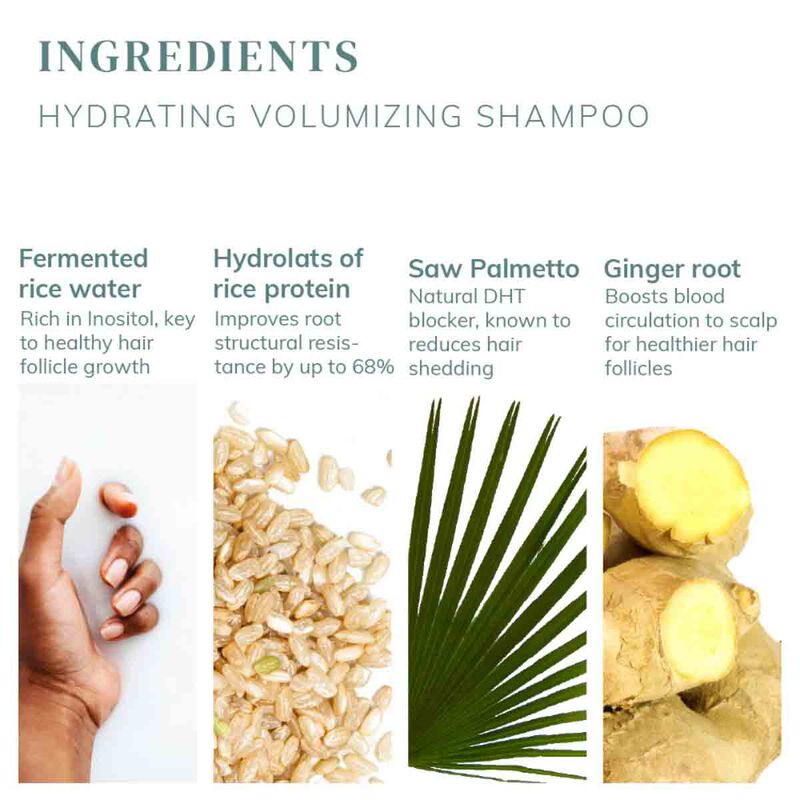 INGREDIENTS

HYDRATING VOLUMIZING SHAMPOO

Fermented rice water
Rich in Inositol, key to healthy hair follicle growth

Hydrolats of rice protein
Improves root structural resistance by up to 68%

Saw Palmetto
Natural DHT blocker, known to reduces hair shedding

Ginger root
Boosts blood circulation to scalp for healthier hair follicles