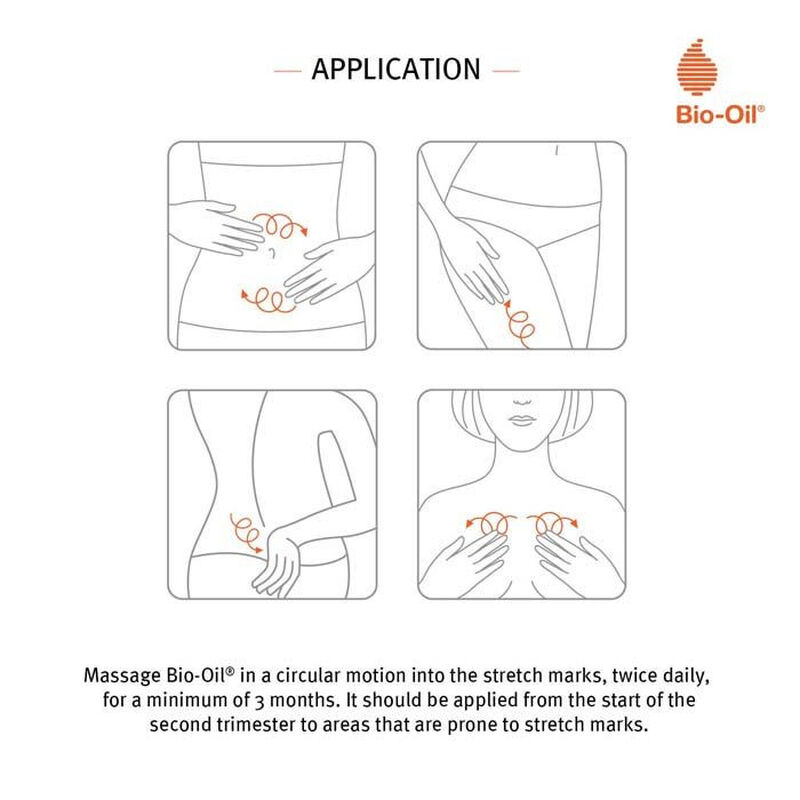 — APPLICATION —

Bio-Oil®

Massage Bio-Oil® in a circular motion into the stretch marks, twice daily, for a minimum of 3 months. It should be applied from the start of the second trimester to areas that are prone to stretch marks.